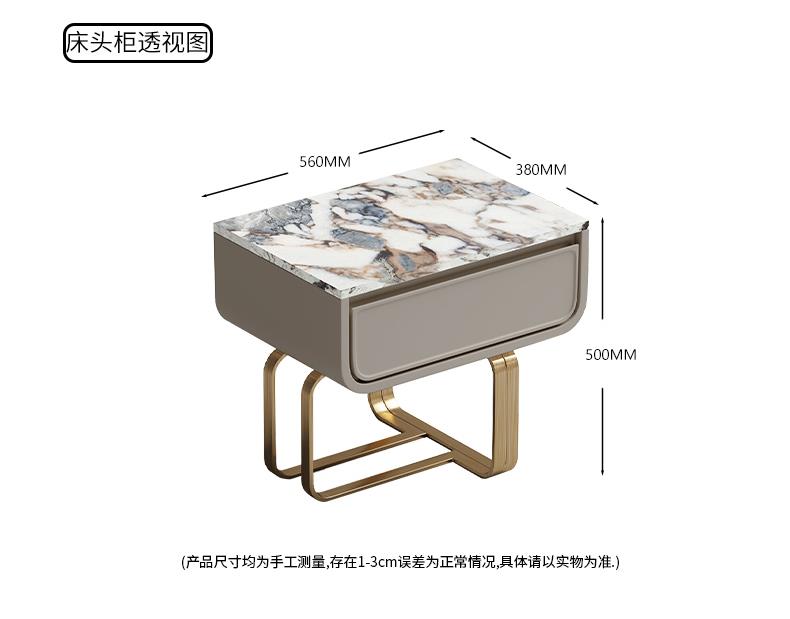 床头柜透视图

560MM

380MM

500MM

(产品尺寸均为手工测量,存在1-3cm误差为正常情况,具体请以实物为准.)