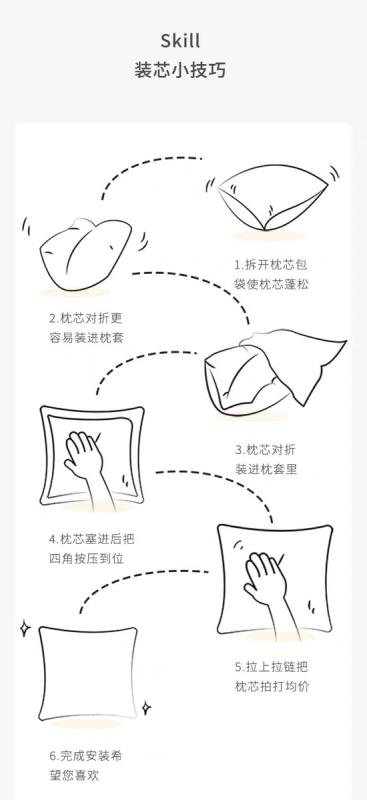 Skill
装芯小技巧

1.拆开枕芯包袋使枕芯蓬松

2.枕芯对折更容易装进枕套

3.枕芯对折装进枕套里

4.枕芯塞进后把四角按压到位

5.拉上拉链把枕芯拍打均价

6.完成安装希望您喜欢