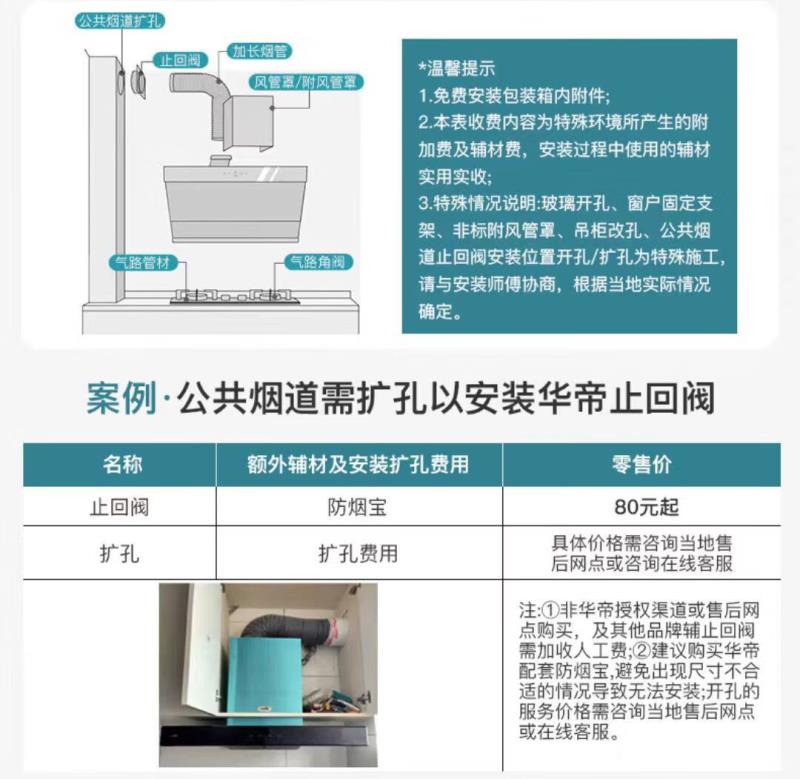 公共烟道扩孔

止回阀

加长烟管

风管罩/附风管罩

气路管材

气路角阀

*温馨提示
1.免费安装包装箱内附件;
2.本表收费内容为特殊环境所产生的附加费及辅材费，安装过程中使用的辅材实用实收;
3.特殊情况说明:玻璃开孔、窗户固定支架、非标附风管罩、吊柜改孔、公共烟道止回阀安装位置开孔/扩孔为特殊施工，请与安装师傅协商，根据当地实际情况确定。

案例·公共烟道需扩孔以安装华帝止回阀

| 名称 | 额外辅材及安装扩孔费用 | 零售价 |
|---|---|---|
| 止回阀 | 防烟宝 | 80元起 |
| 扩孔 | 扩孔费用 | 具体价格需咨询当地售后网点或咨询在线客服 |
|  |  | 注:①非华帝授权渠道或售后网点购买，及其他品牌辅止回阀需加收人工费;②建议购买华帝配套防烟宝,避免出现尺寸不合适的情况导致无法安装;开孔的服务价格需咨询当地售后网点或在线客服。 |